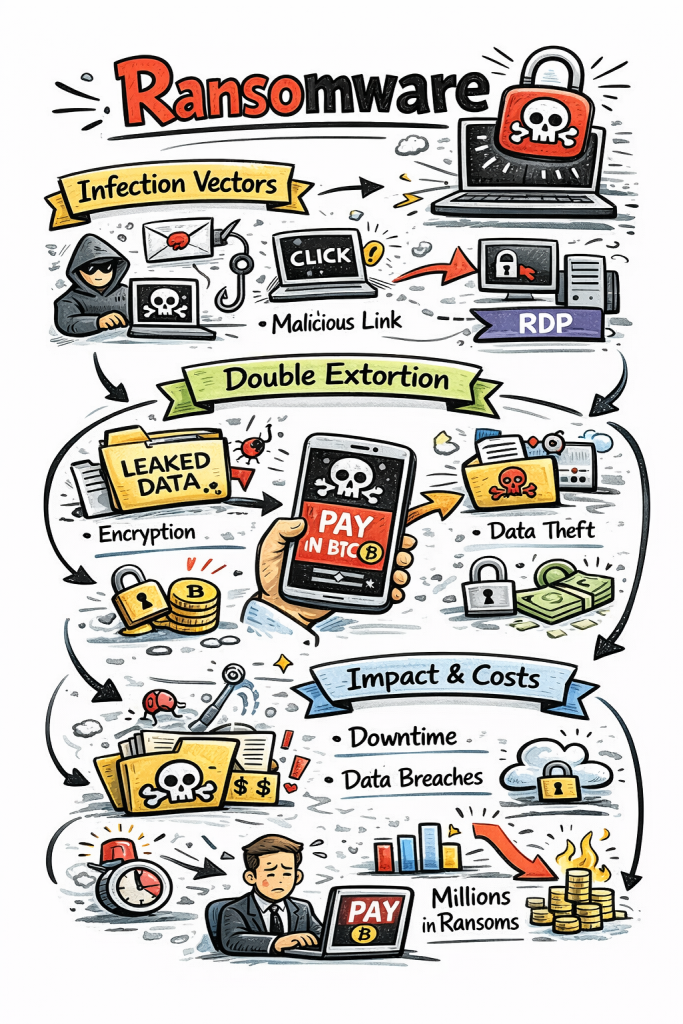 Ransomware

Infection Vectors

CLICK

• Malicious Link

RDP

Double Extortion

LEAKED DATA

• Encryption

PAY IN BTC

• Data Theft

Impact & Costs

• Downtime

• Data Breaches

$ $

PAY

Millions in Ransoms