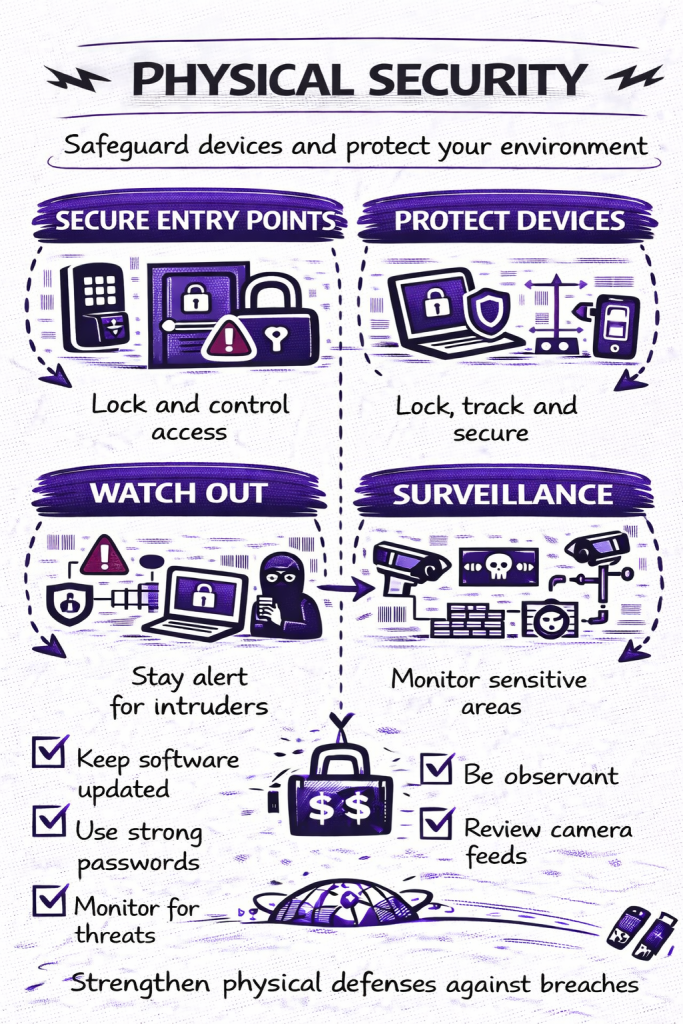 PHYSICAL SECURITY

Safeguard devices and protect your environment

SECURE ENTRY POINTS

Lock and control access

PROTECT DEVICES

Lock, track and secure

WATCH OUT

Stay alert for intruders

SURVEILLANCE

Monitor sensitive areas

Keep software updated

Use strong passwords

Monitor for threats

$$

Be observant

Review camera feeds

Strengthen physical defenses against breaches