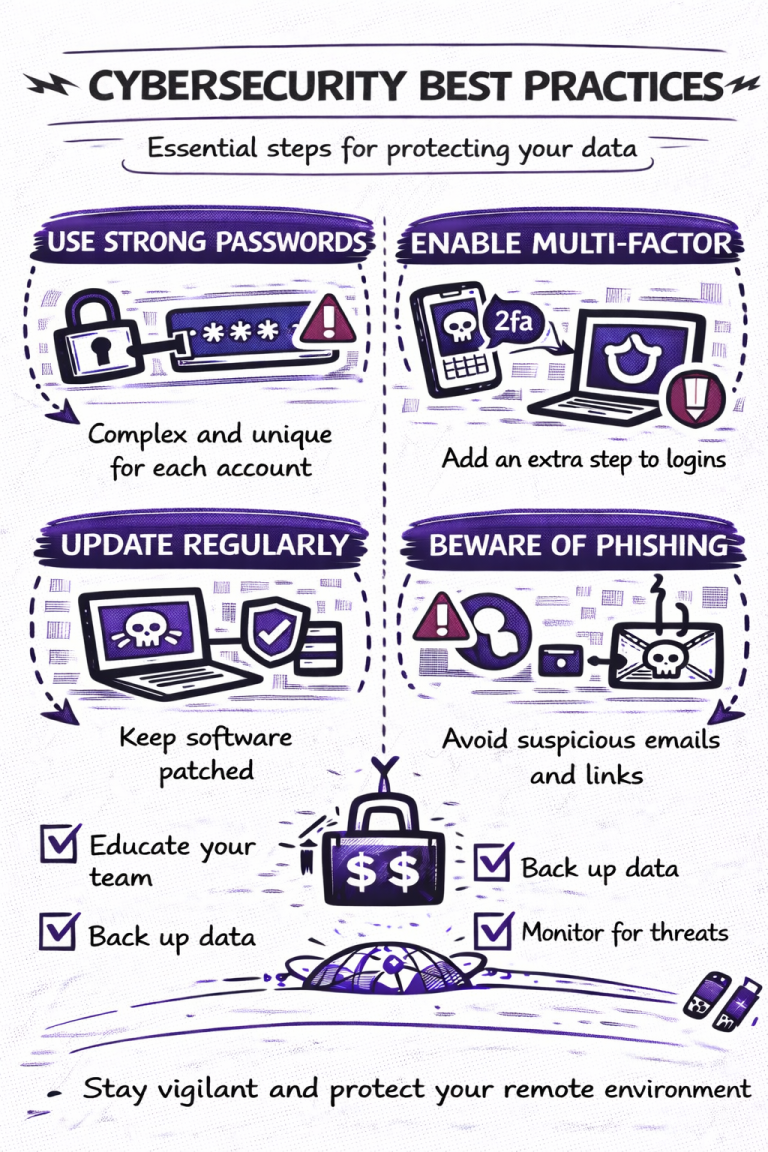 CYBERSECURITY BEST PRACTICES

Essential steps for protecting your data

USE STRONG PASSWORDS

***

Complex and unique for each account

ENABLE MULTI-FACTOR

2fa

Add an extra step to logins

UPDATE REGULARLY

Keep software patched

BEWARE OF PHISHING

Avoid suspicious emails and links

Educate your team

Back up data

$$

Back up data

Monitor for threats

Stay vigilant and protect your remote environment