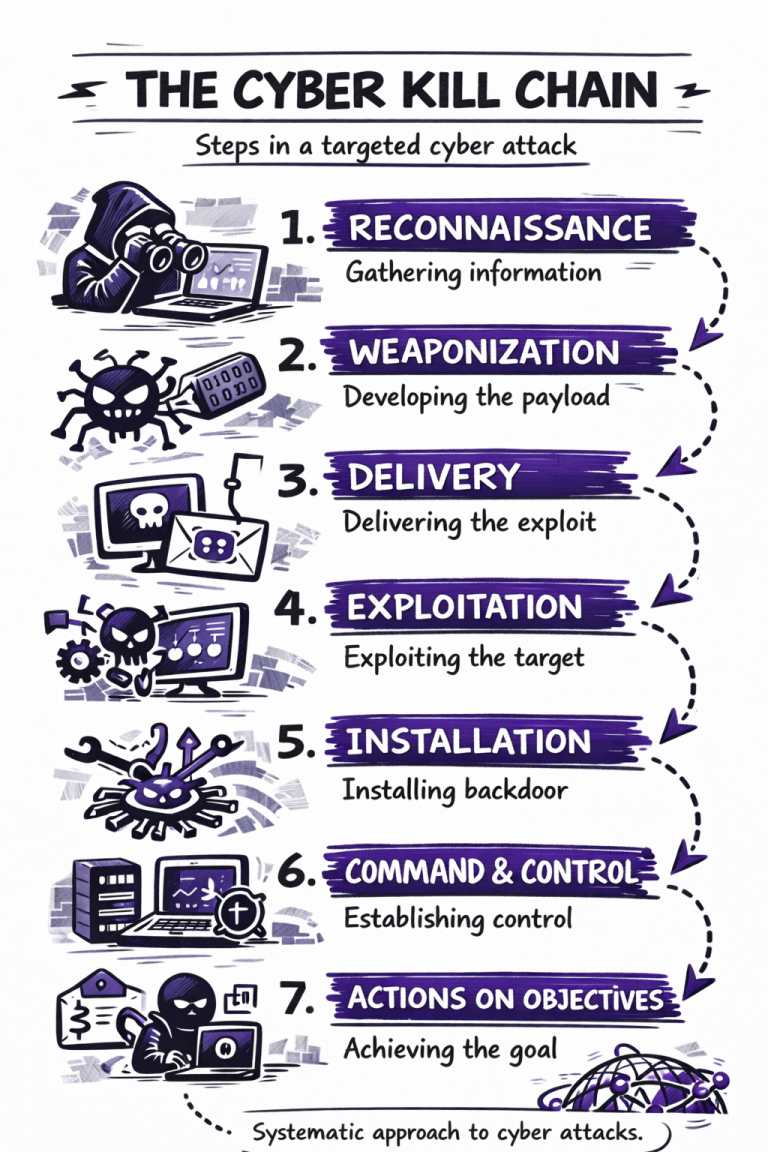 THE CYBER KILL CHAIN

Steps in a targeted cyber attack

1. RECONNAISSANCE
Gathering information

2. WEAPONIZATION
Developing the payload

3. DELIVERY
Delivering the exploit

4. EXPLOITATION
Exploiting the target

5. INSTALLATION
Installing backdoor

6. COMMAND & CONTROL
Establishing control

7. ACTIONS ON OBJECTIVES
Achieving the goal

Systematic approach to cyber attacks.